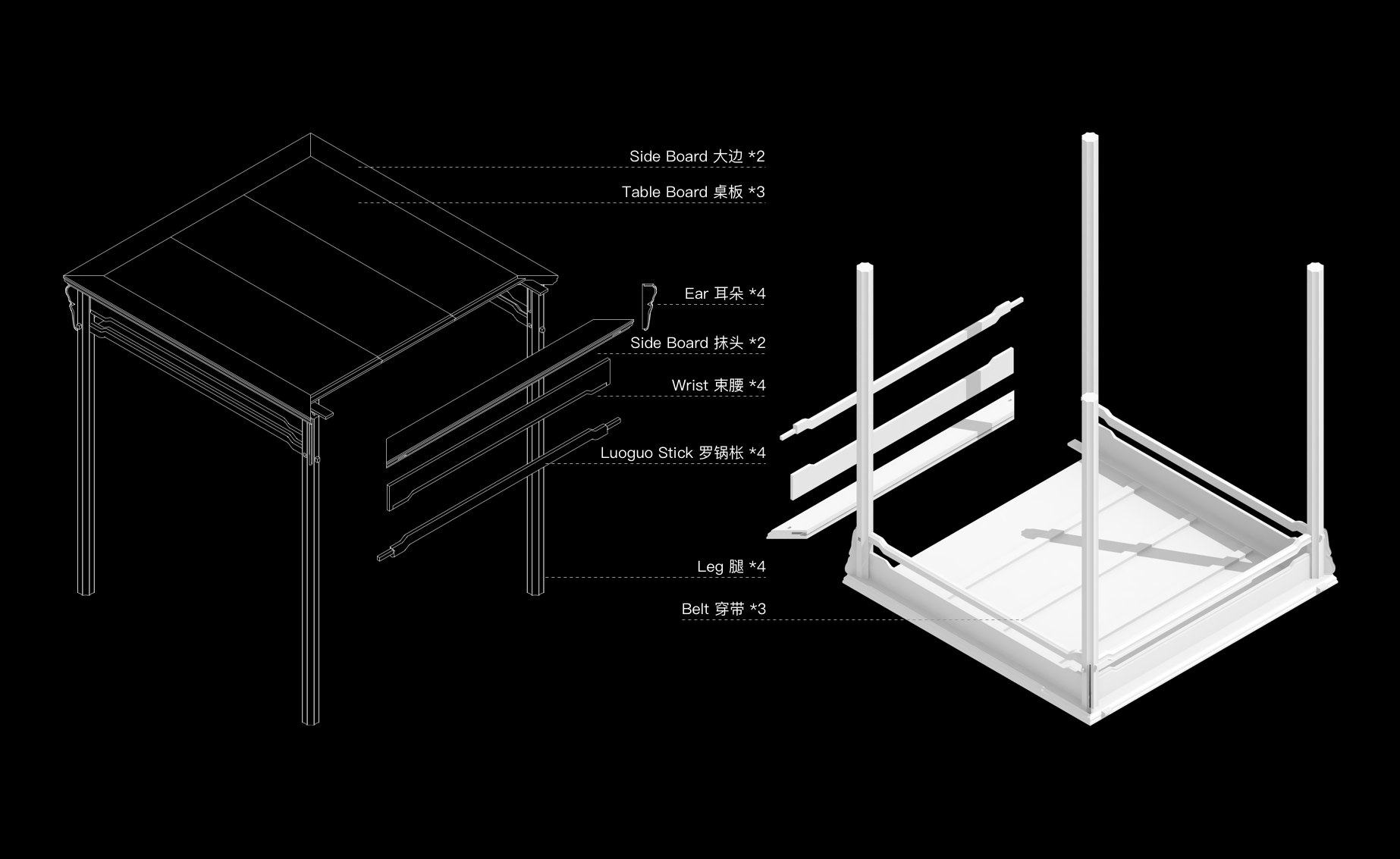 Side Board 大边 *2

Table Board 桌板 *3

Ear 耳朵 *4

Side Board 抹头 *2

Wrist 束腰 *4

Luoguo Stick 罗锅枨 *4

Leg 腿 *4

Belt 穿带 *3